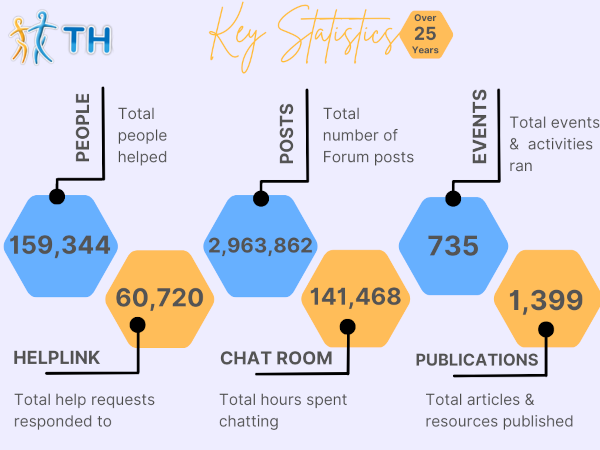 TH

Key Statistics

Over 25 Years

PEOPLE

Total people helped

159,344

POSTS

Total number of Forum posts

2,963,862

EVENTS

Total events & activities ran

735

60,720

HELPLINK

Total help requests responded to

141,468

CHAT ROOM

Total hours spent chatting

1,399

PUBLICATIONS

Total articles & resources published