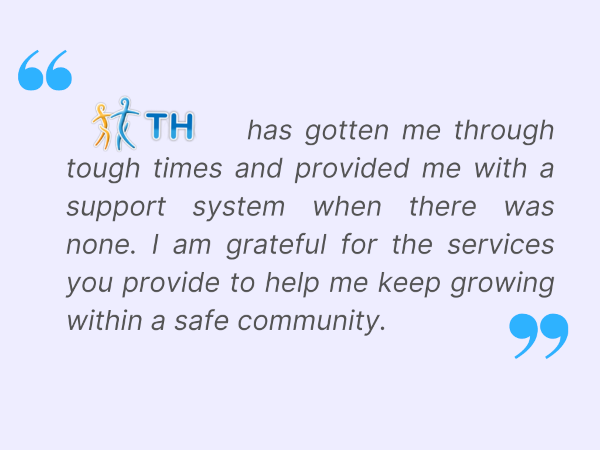 “ TH has gotten me through tough times and provided me with a support system when there was none. I am grateful for the services you provide to help me keep growing within a safe community. ”