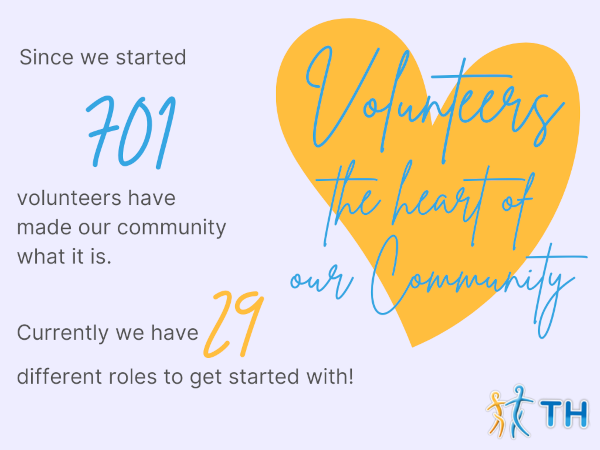 Since we started

701

volunteers have made our community what it is.

Currently we have 29 different roles to get started with!

Volunteers the heart of our Community

TH