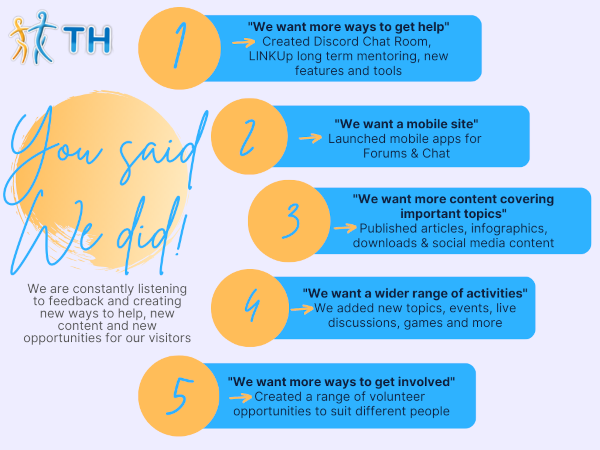 TH

You said We did!

We are constantly listening to feedback and creating new ways to help, new content and new opportunities for our visitors

1
"We want more ways to get help"
Created Discord Chat Room, LINKUp long term mentoring, new features and tools

2
"We want a mobile site"
Launched mobile apps for Forums & Chat

3
"We want more content covering important topics"
Published articles, infographics, downloads & social media content

4
"We want a wider range of activities"
We added new topics, events, live discussions, games and more

5
"We want more ways to get involved"
Created a range of volunteer opportunities to suit different people