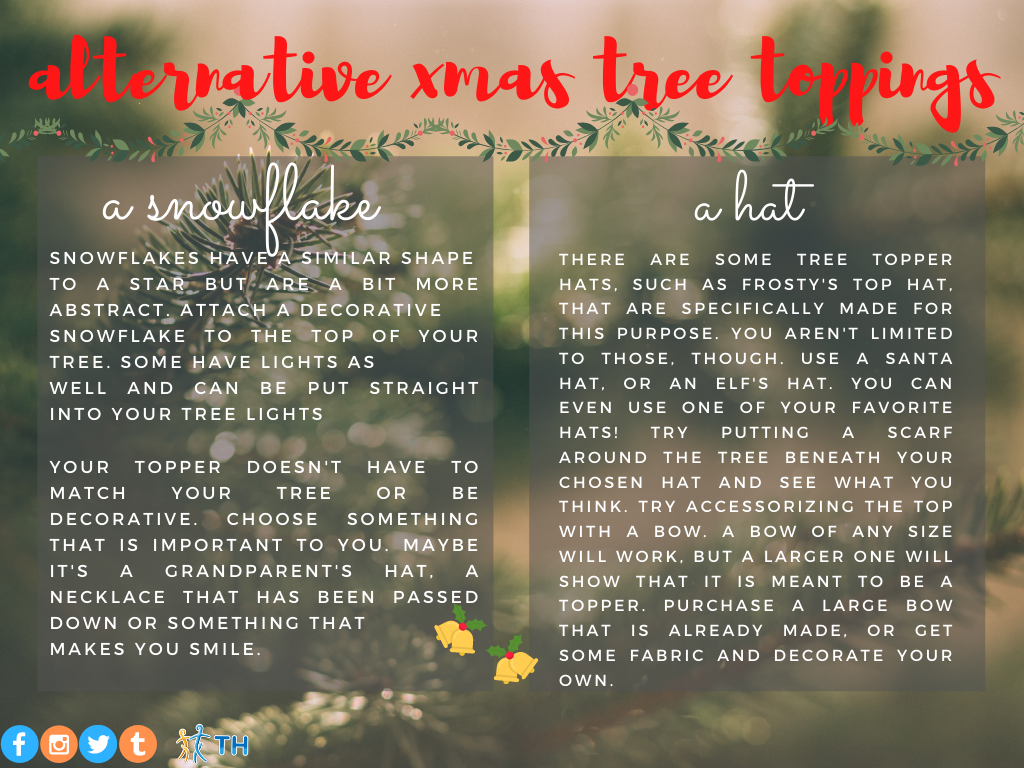 alternative xmas tree toppings

a snowflake

SNOWFLAKES HAVE A SIMILAR SHAPE TO A STAR BUT ARE A BIT MORE ABSTRACT. ATTACH A DECORATIVE SNOWFLAKE TO THE TOP OF YOUR TREE. SOME HAVE LIGHTS AS WELL AND CAN BE PUT STRAIGHT INTO YOUR TREE LIGHTS

YOUR TOPPER DOESN'T HAVE TO MATCH YOUR TREE OR BE DECORATIVE. CHOOSE SOMETHING THAT IS IMPORTANT TO YOU. MAYBE IT'S A GRANDPARENT'S HAT, A NECKLACE THAT HAS BEEN PASSED DOWN OR SOMETHING THAT MAKES YOU SMILE.

a hat

THERE ARE SOME TREE TOPPER HATS, SUCH AS FROSTY'S TOP HAT, THAT ARE SPECIFICALLY MADE FOR THIS PURPOSE. YOU AREN'T LIMITED TO THOSE, THOUGH. USE A SANTA HAT, OR AN ELF'S HAT. YOU CAN EVEN USE ONE OF YOUR FAVORITE HATS! TRY PUTTING A SCARF AROUND THE TREE BENEATH YOUR CHOSEN HAT AND SEE WHAT YOU THINK. TRY ACCESSORIZING THE TOP WITH A BOW. A BOW OF ANY SIZE WILL WORK, BUT A LARGER ONE WILL SHOW THAT IT IS MEANT TO BE A TOPPER. PURCHASE A LARGE BOW THAT IS ALREADY MADE, OR GET SOME FABRIC AND DECORATE YOUR OWN.

TH