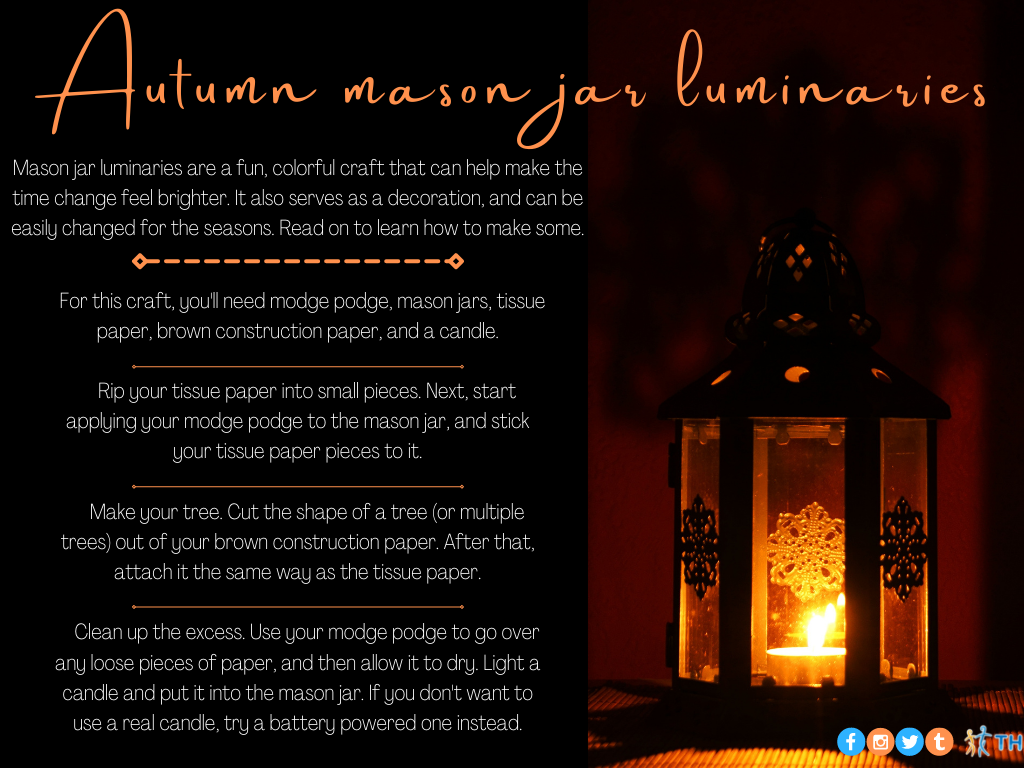 Autumn mason jar luminaries

Mason jar luminaries are a fun, colorful craft that can help make the time change feel brighter. It also serves as a decoration, and can be easily changed for the seasons. Read on to learn how to make some.

For this craft, you'll need modge podge, mason jars, tissue paper, brown construction paper, and a candle.

Rip your tissue paper into small pieces. Next, start applying your modge podge to the mason jar, and stick your tissue paper pieces to it.

Make your tree. Cut the shape of a tree (or multiple trees) out of your brown construction paper. After that, attach it the same way as the tissue paper.

Clean up the excess. Use your modge podge to go over any loose pieces of paper, and then allow it to dry. Light a candle and put it into the mason jar. If you don't want to use a real candle, try a battery powered one instead.

TH