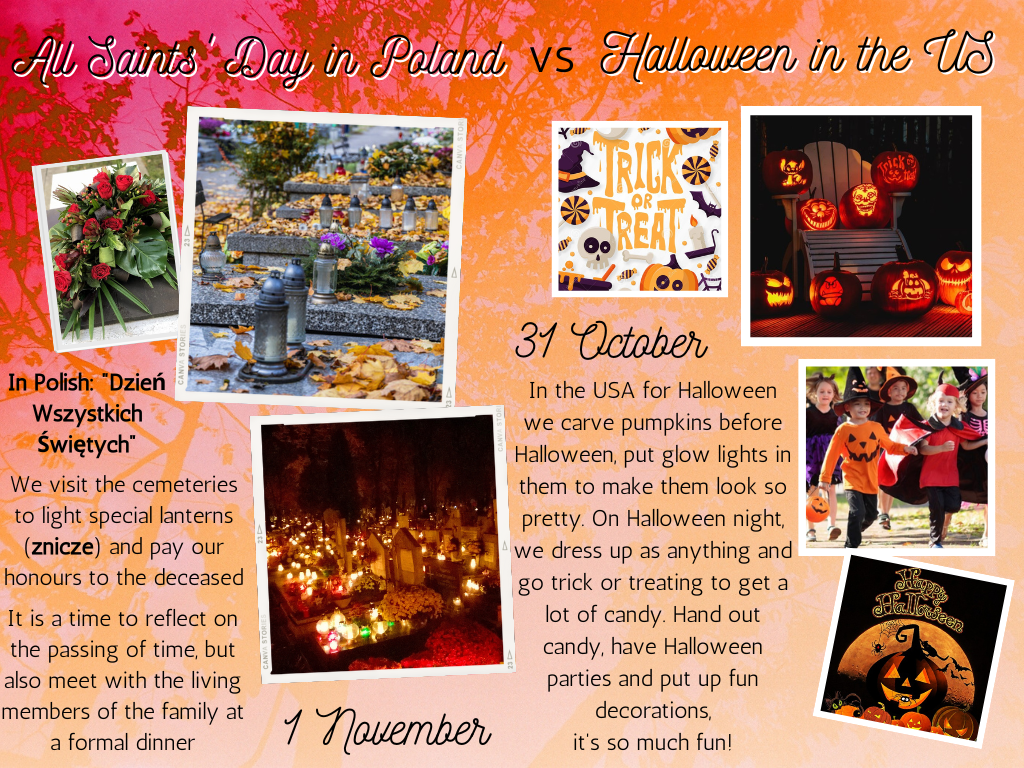 All Saints' Day in Poland vs Halloween in the US

In Polish: "Dzień Wszystkich Świętych"

We visit the cemeteries to light special lanterns (znicze) and pay our honours to the deceased

It is a time to reflect on the passing of time, but also meet with the living members of the family at a formal dinner

1 November

TRICK OR TREAT

31 October

In the USA for Halloween we carve pumpkins before Halloween, put glow lights in them to make them look so pretty. On Halloween night, we dress up as anything and go trick or treating to get a lot of candy. Hand out candy, have Halloween parties and put up fun decorations, it's so much fun!

Happy Halloween