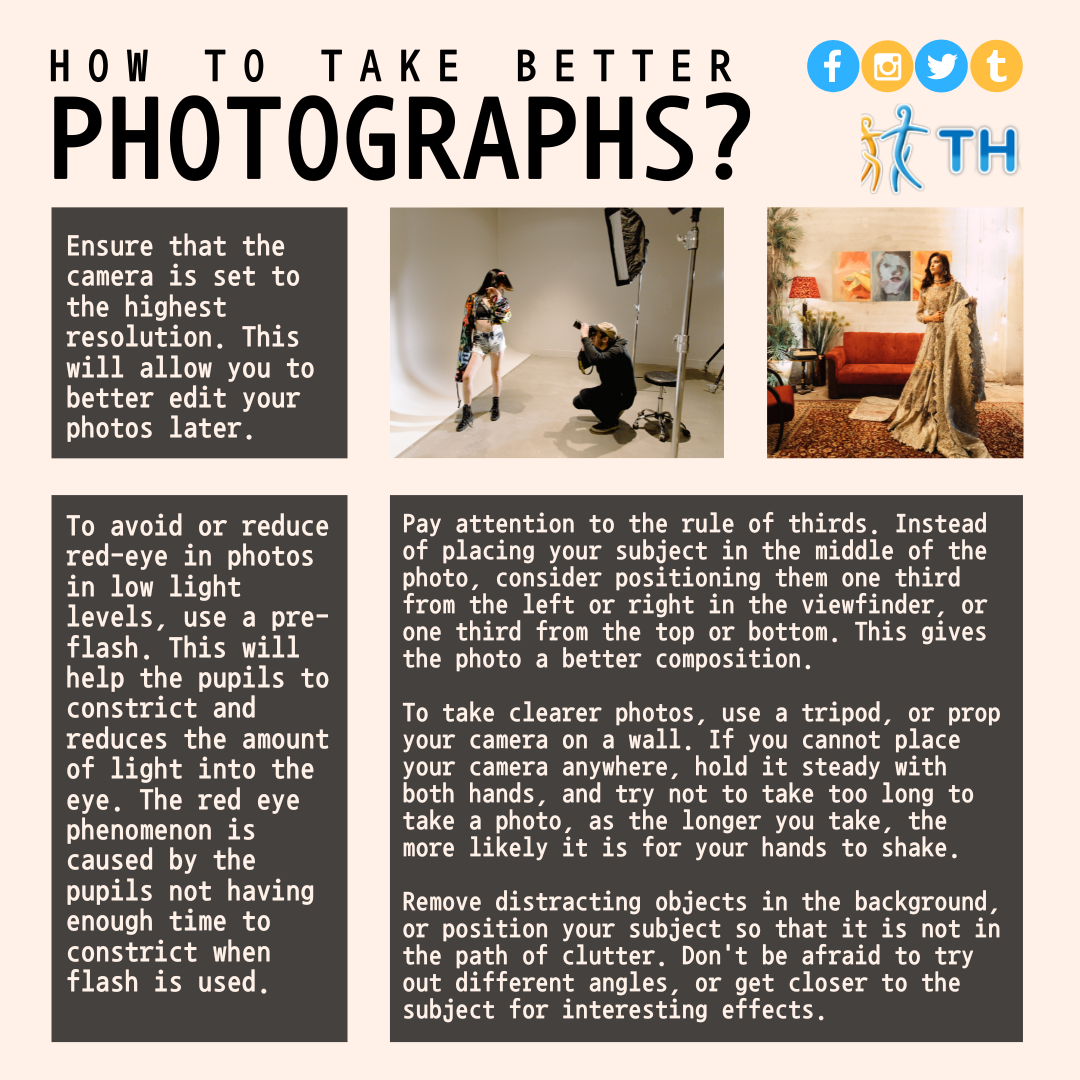 HOW TO TAKE BETTER
PHOTOGRAPHS?

TH

Ensure that the camera is set to the highest resolution. This will allow you to better edit your photos later.

To avoid or reduce red-eye in photos in low light levels, use a pre-flash. This will help the pupils to constrict and reduces the amount of light into the eye. The red eye phenomenon is caused by the pupils not having enough time to constrict when flash is used.

Pay attention to the rule of thirds. Instead of placing your subject in the middle of the photo, consider positioning them one third from the left or right in the viewfinder, or one third from the top or bottom. This gives the photo a better composition.

To take clearer photos, use a tripod, or prop your camera on a wall. If you cannot place your camera anywhere, hold it steady with both hands, and try not to take too long to take a photo, as the longer you take, the more likely it is for your hands to shake.

Remove distracting objects in the background, or position your subject so that it is not in the path of clutter. Don't be afraid to try out different angles, or get closer to the subject for interesting effects.