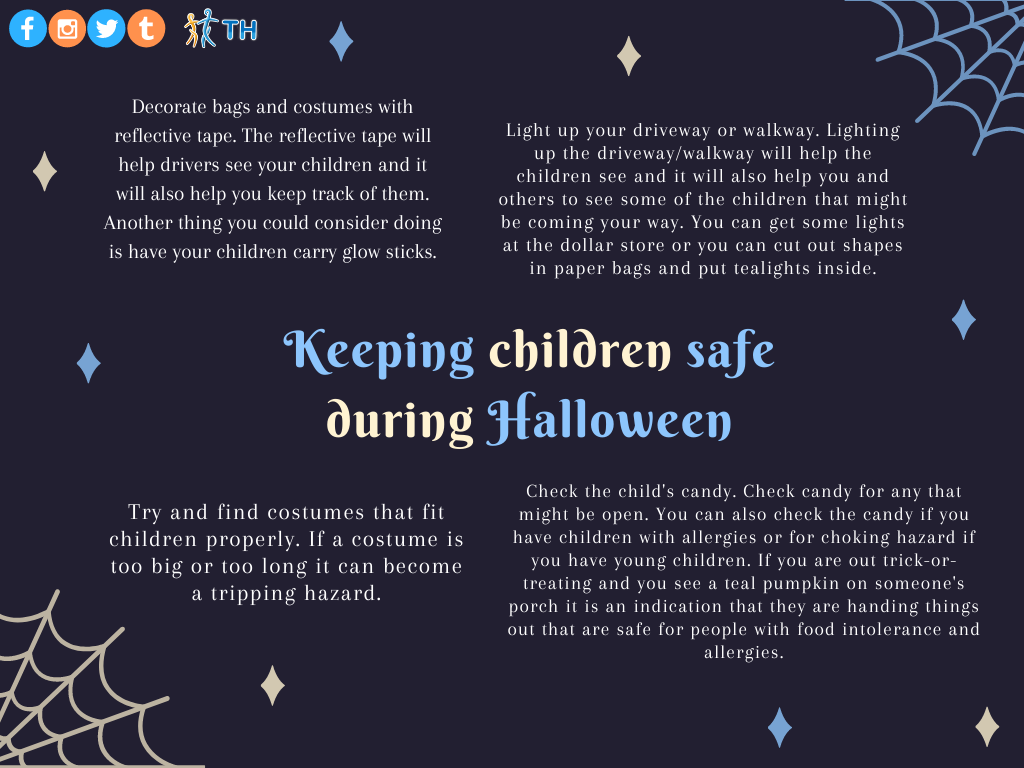 TH

Decorate bags and costumes with reflective tape. The reflective tape will help drivers see your children and it will also help you keep track of them. Another thing you could consider doing is have your children carry glow sticks.

Light up your driveway or walkway. Lighting up the driveway/walkway will help the children see and it will also help you and others to see some of the children that might be coming your way. You can get some lights at the dollar store or you can cut out shapes in paper bags and put tealights inside.

Keeping children safe during Halloween

Try and find costumes that fit children properly. If a costume is too big or too long it can become a tripping hazard.

Check the child's candy. Check candy for any that might be open. You can also check the candy if you have children with allergies or for choking hazard if you have young children. If you are out trick-or-treating and you see a teal pumpkin on someone's porch it is an indication that they are handing things out that are safe for people with food intolerance and allergies.