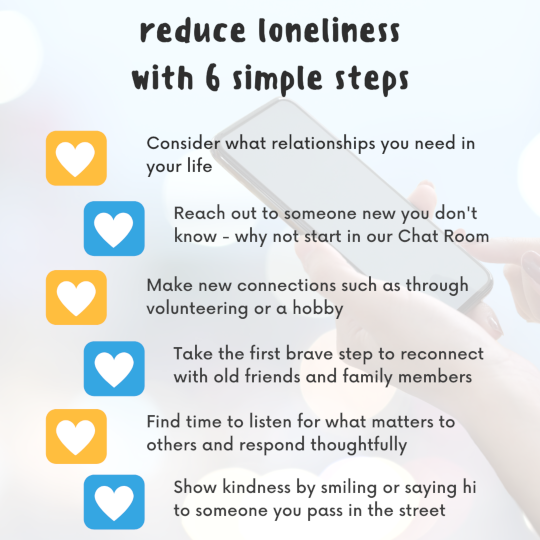 reduce loneliness with 6 simple steps

Consider what relationships you need in your life

Reach out to someone new you don't know - why not start in our Chat Room

Make new connections such as through volunteering or a hobby

Take the first brave step to reconnect with old friends and family members

Find time to listen for what matters to others and respond thoughtfully

Show kindness by smiling or saying hi to someone you pass in the street