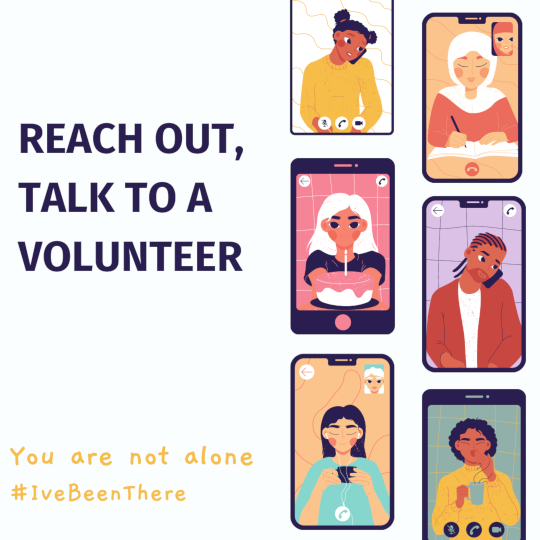 REACH OUT, TALK TO A VOLUNTEER

You are not alone
#IveBeenThere