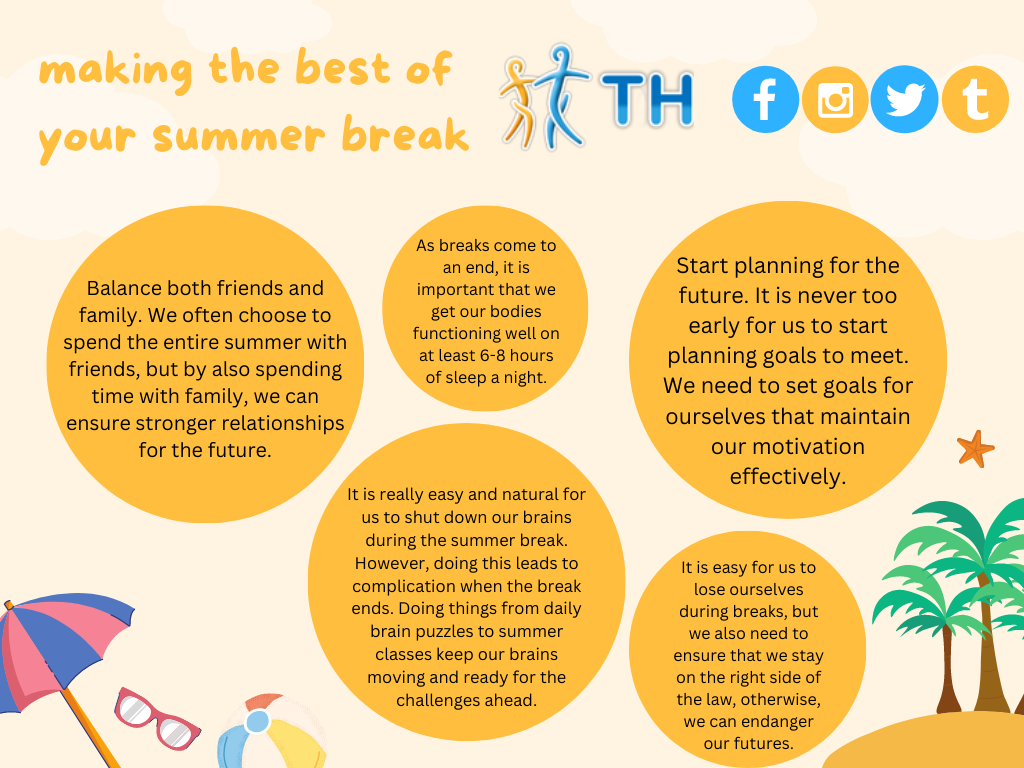 making the best of your summer break

TH

f

t

Balance both friends and family. We often choose to spend the entire summer with friends, but by also spending time with family, we can ensure stronger relationships for the future.

As breaks come to an end, it is important that we get our bodies functioning well on at least 6-8 hours of sleep a night.

Start planning for the future. It is never too early for us to start planning goals to meet. We need to set goals for ourselves that maintain our motivation effectively.

It is really easy and natural for us to shut down our brains during the summer break. However, doing this leads to complication when the break ends. Doing things from daily brain puzzles to summer classes keep our brains moving and ready for the challenges ahead.

It is easy for us to lose ourselves during breaks, but we also need to ensure that we stay on the right side of the law, otherwise, we can endanger our futures.