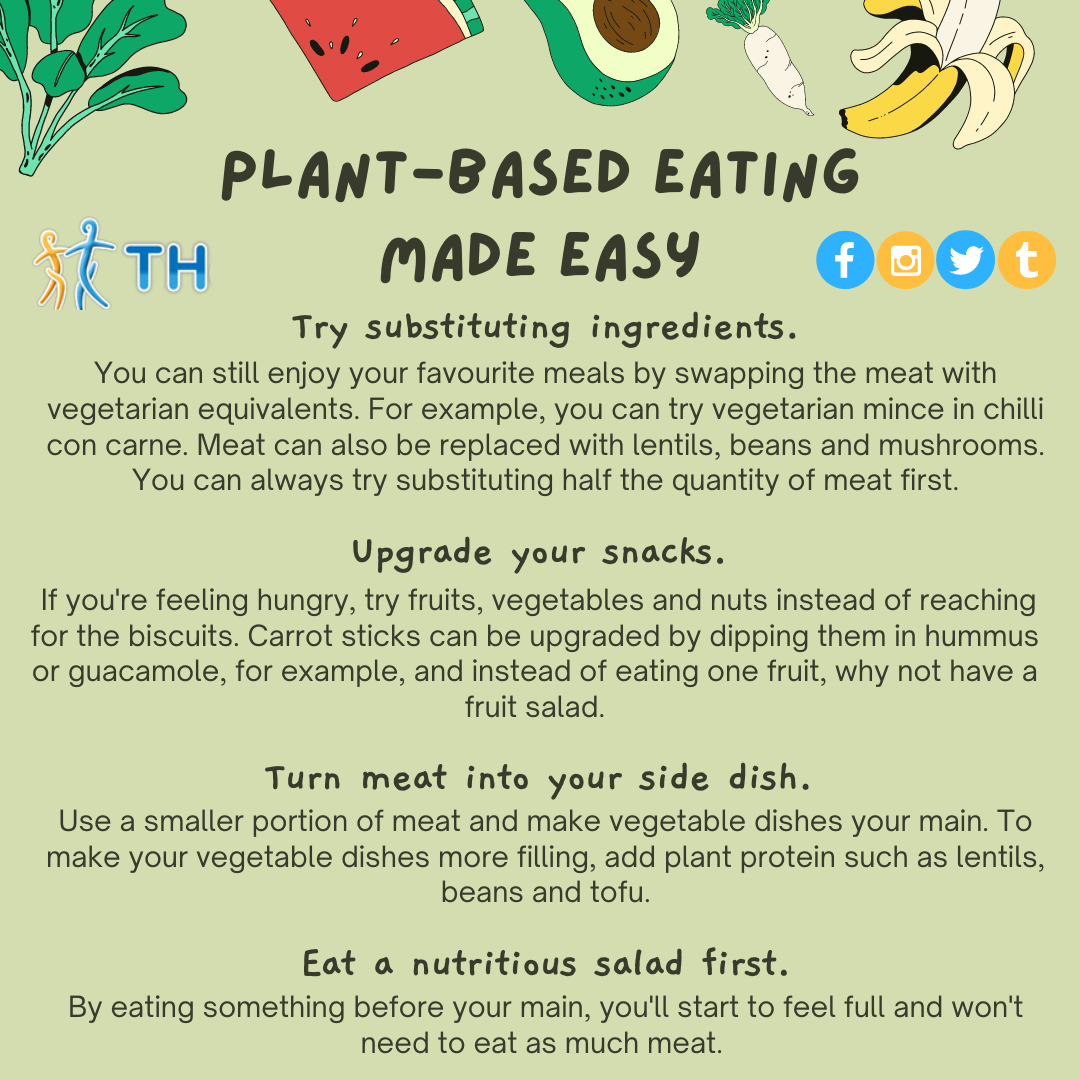 PLANT-BASED EATING MADE EASY

TH

f t

Try substituting ingredients.

You can still enjoy your favourite meals by swapping the meat with vegetarian equivalents. For example, you can try vegetarian mince in chilli con carne. Meat can also be replaced with lentils, beans and mushrooms. You can always try substituting half the quantity of meat first.

Upgrade your snacks.

If you're feeling hungry, try fruits, vegetables and nuts instead of reaching for the biscuits. Carrot sticks can be upgraded by dipping them in hummus or guacamole, for example, and instead of eating one fruit, why not have a fruit salad.

Turn meat into your side dish.

Use a smaller portion of meat and make vegetable dishes your main. To make your vegetable dishes more filling, add plant protein such as lentils, beans and tofu.

Eat a nutritious salad first.

By eating something before your main, you'll start to feel full and won't need to eat as much meat.