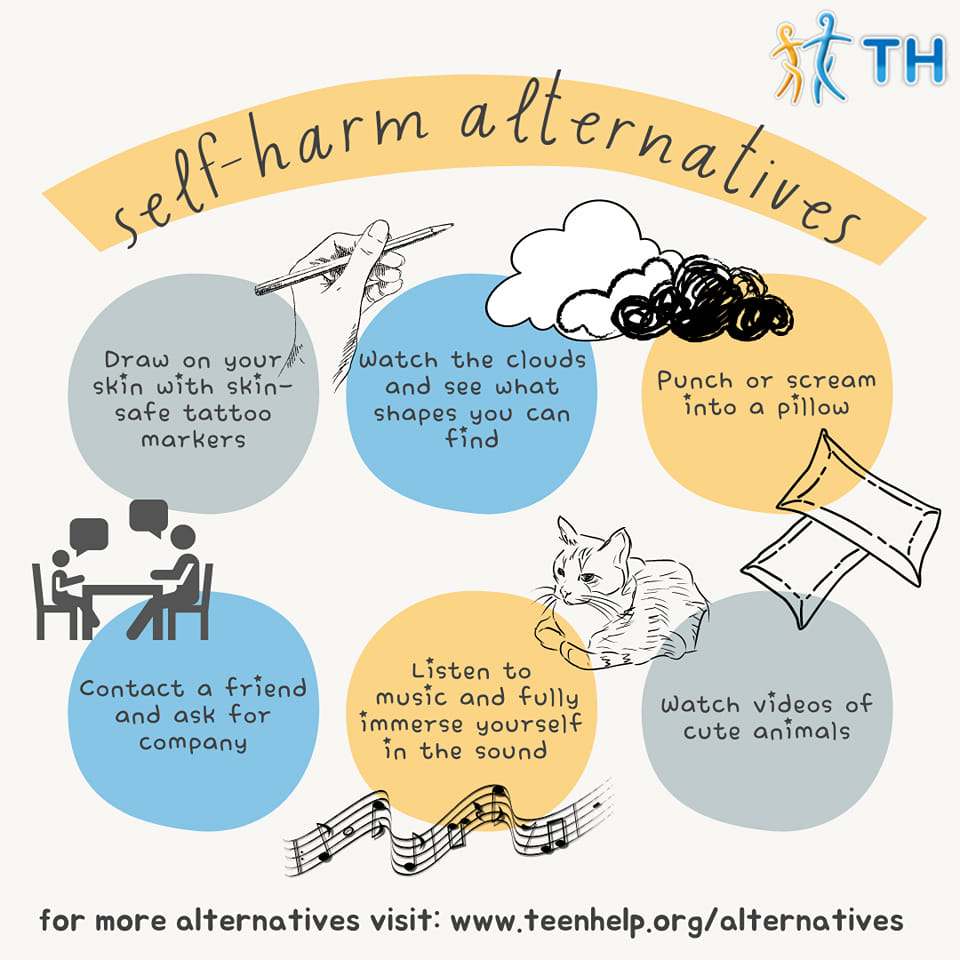 TH

self-harm alternatives

Draw on your skin with skin-safe tattoo markers

Watch the clouds and see what shapes you can find

Punch or scream into a pillow

Contact a friend and ask for company

Listen to music and fully immerse yourself in the sound

Watch videos of cute animals

for more alternatives visit: www.teenhelp.org/alternatives