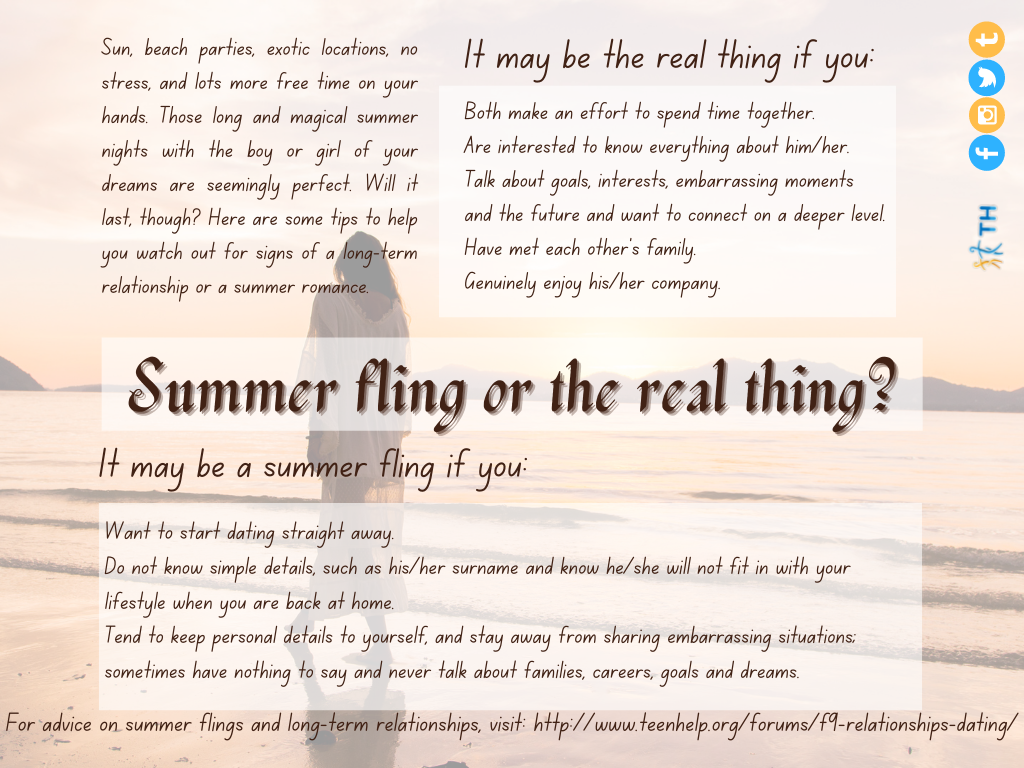 Sun, beach parties, exotic locations, no stress, and lots more free time on your hands. Those long and magical summer nights with the boy or girl of your dreams are seemingly perfect. Will it last, though? Here are some tips to help you watch out for signs of a long-term relationship or a summer romance.

It may be the real thing if you:

Both make an effort to spend time together.
Are interested to know everything about him/her.
Talk about goals, interests, embarrassing moments and the future and want to connect on a deeper level.
Have met each other's family.
Genuinely enjoy his/her company.

TH

Summer fling or the real thing?

It may be a summer fling if you:

Want to start dating straight away.
Do not know simple details, such as his/her surname and know he/she will not fit in with your lifestyle when you are back at home.
Tend to keep personal details to yourself, and stay away from sharing embarrassing situations; sometimes have nothing to say and never talk about families, careers, goals and dreams.

For advice on summer flings and long-term relationships, visit: http://www.teenhelp.org/forums/f9-relationships-dating/