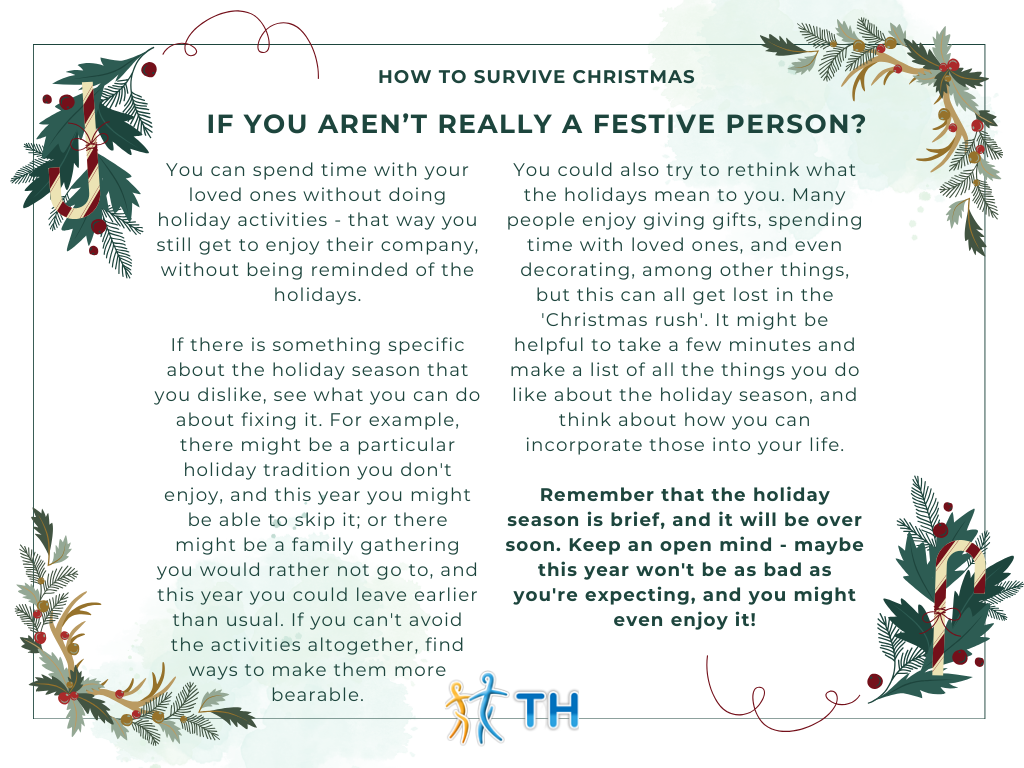 HOW TO SURVIVE CHRISTMAS

IF YOU AREN'T REALLY A FESTIVE PERSON?

You can spend time with your loved ones without doing holiday activities - that way you still get to enjoy their company, without being reminded of the holidays.

If there is something specific about the holiday season that you dislike, see what you can do about fixing it. For example, there might be a particular holiday tradition you don't enjoy, and this year you might be able to skip it; or there might be a family gathering you would rather not go to, and this year you could leave earlier than usual. If you can't avoid the activities altogether, find ways to make them more bearable.

You could also try to rethink what the holidays mean to you. Many people enjoy giving gifts, spending time with loved ones, and even decorating, among other things, but this can all get lost in the 'Christmas rush'. It might be helpful to take a few minutes and make a list of all the things you do like about the holiday season, and think about how you can incorporate those into your life.

Remember that the holiday season is brief, and it will be over soon. Keep an open mind - maybe this year won't be as bad as you're expecting, and you might even enjoy it!

TH