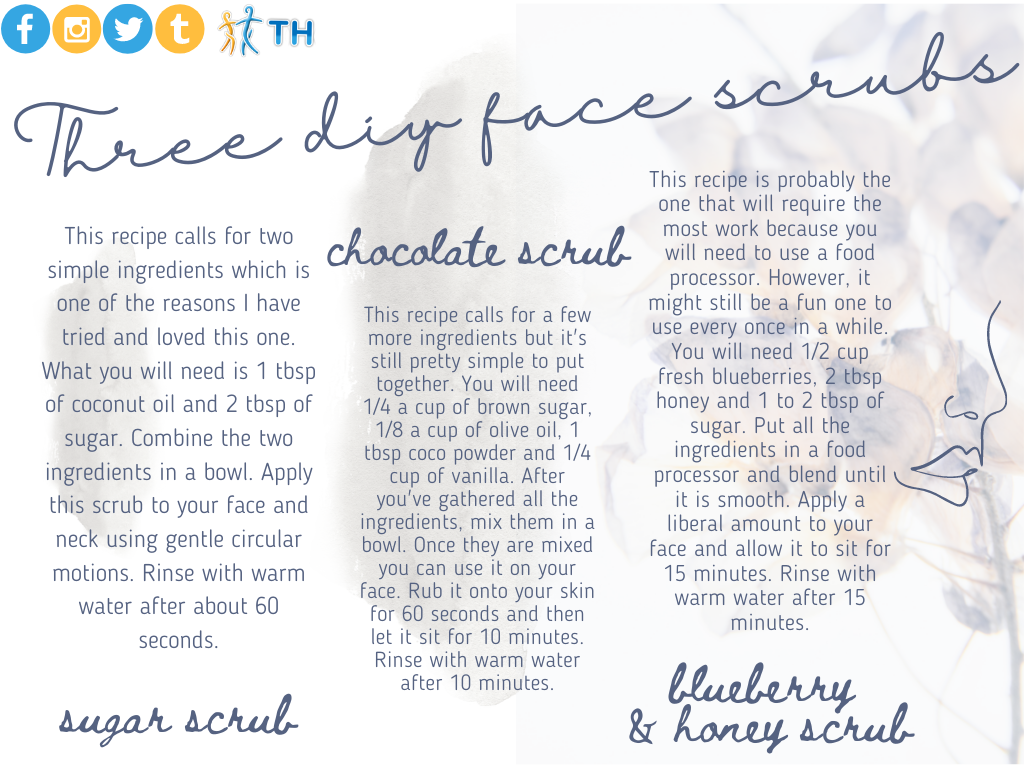 TH

Three diy face scrubs

This recipe calls for two simple ingredients which is one of the reasons I have tried and loved this one. What you will need is 1 tbsp of coconut oil and 2 tbsp of sugar. Combine the two ingredients in a bowl. Apply this scrub to your face and neck using gentle circular motions. Rinse with warm water after about 60 seconds.

sugar scrub

chocolate scrub

This recipe calls for a few more ingredients but it's still pretty simple to put together. You will need 1/4 a cup of brown sugar, 1/8 a cup of olive oil, 1 tbsp coco powder and 1/4 cup of vanilla. After you've gathered all the ingredients, mix them in a bowl. Once they are mixed you can use it on your face. Rub it onto your skin for 60 seconds and then let it sit for 10 minutes. Rinse with warm water after 10 minutes.

This recipe is probably the one that will require the most work because you will need to use a food processor. However, it might still be a fun one to use every once in a while. You will need 1/2 cup fresh blueberries, 2 tbsp honey and 1 to 2 tbsp of sugar. Put all the ingredients in a food processor and blend until it is smooth. Apply a liberal amount to your face and allow it to sit for 15 minutes. Rinse with warm water after 15 minutes.

blueberry & honey scrub