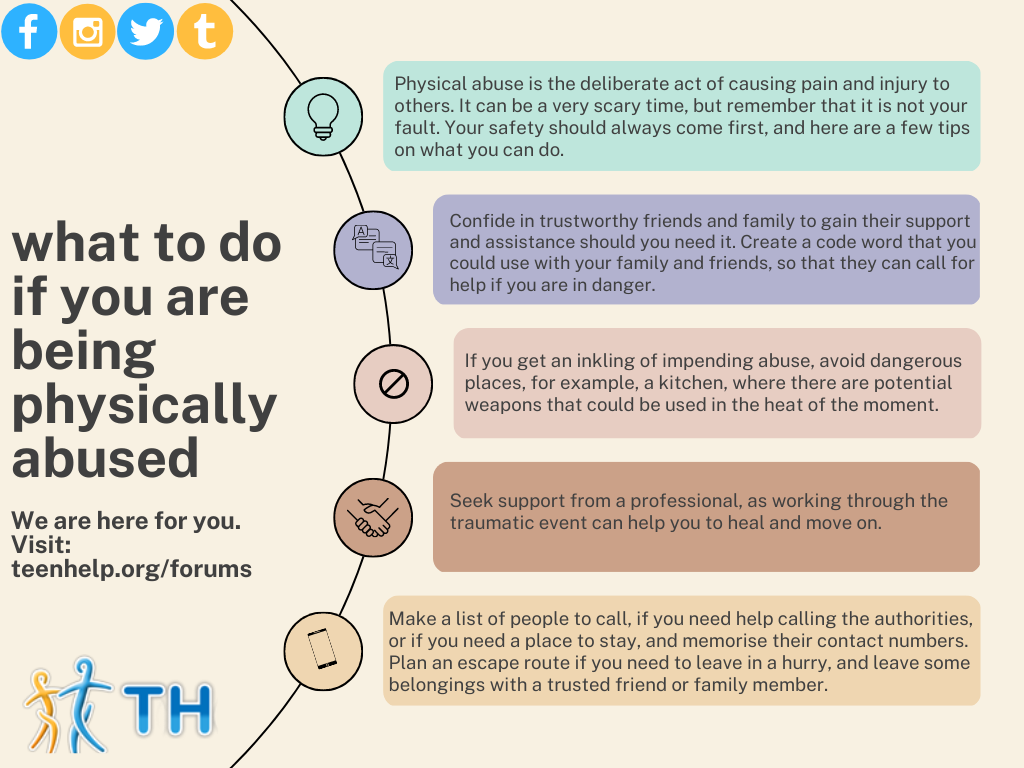 what to do if you are being physically abused

We are here for you. Visit: teenhelp.org/forums

TH

Physical abuse is the deliberate act of causing pain and injury to others. It can be a very scary time, but remember that it is not your fault. Your safety should always come first, and here are a few tips on what you can do.

Confide in trustworthy friends and family to gain their support and assistance should you need it. Create a code word that you could use with your family and friends, so that they can call for help if you are in danger.

If you get an inkling of impending abuse, avoid dangerous places, for example, a kitchen, where there are potential weapons that could be used in the heat of the moment.

Seek support from a professional, as working through the traumatic event can help you to heal and move on.

Make a list of people to call, if you need help calling the authorities, or if you need a place to stay, and memorise their contact numbers. Plan an escape route if you need to leave in a hurry, and leave some belongings with a trusted friend or family member.