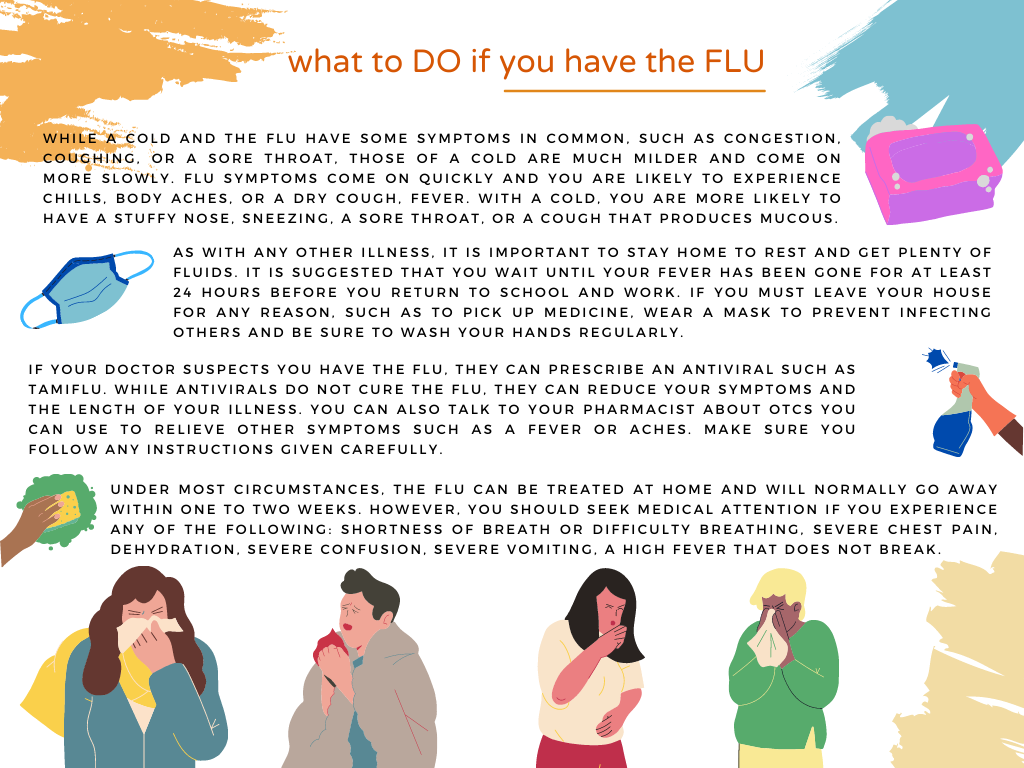 what to DO if you have the FLU

WHILE A COLD AND THE FLU HAVE SOME SYMPTOMS IN COMMON, SUCH AS CONGESTION, COUGHING, OR A SORE THROAT, THOSE OF A COLD ARE MUCH MILDER AND COME ON MORE SLOWLY. FLU SYMPTOMS COME ON QUICKLY AND YOU ARE LIKELY TO EXPERIENCE CHILLS, BODY ACHES, OR A DRY COUGH, FEVER. WITH A COLD, YOU ARE MORE LIKELY TO HAVE A STUFFY NOSE, SNEEZING, A SORE THROAT, OR A COUGH THAT PRODUCES MUCOUS.

AS WITH ANY OTHER ILLNESS, IT IS IMPORTANT TO STAY HOME TO REST AND GET PLENTY OF FLUIDS. IT IS SUGGESTED THAT YOU WAIT UNTIL YOUR FEVER HAS BEEN GONE FOR AT LEAST 24 HOURS BEFORE YOU RETURN TO SCHOOL AND WORK. IF YOU MUST LEAVE YOUR HOUSE FOR ANY REASON, SUCH AS TO PICK UP MEDICINE, WEAR A MASK TO PREVENT INFECTING OTHERS AND BE SURE TO WASH YOUR HANDS REGULARLY.

IF YOUR DOCTOR SUSPECTS YOU HAVE THE FLU, THEY CAN PRESCRIBE AN ANTIVIRAL SUCH AS TAMIFLU. WHILE ANTIVIRALS DO NOT CURE THE FLU, THEY CAN REDUCE YOUR SYMPTOMS AND THE LENGTH OF YOUR ILLNESS. YOU CAN ALSO TALK TO YOUR PHARMACIST ABOUT OTCS YOU CAN USE TO RELIEVE OTHER SYMPTOMS SUCH AS A FEVER OR ACHES. MAKE SURE YOU FOLLOW ANY INSTRUCTIONS GIVEN CAREFULLY.

UNDER MOST CIRCUMSTANCES, THE FLU CAN BE TREATED AT HOME AND WILL NORMALLY GO AWAY WITHIN ONE TO TWO WEEKS. HOWEVER, YOU SHOULD SEEK MEDICAL ATTENTION IF YOU EXPERIENCE ANY OF THE FOLLOWING: SHORTNESS OF BREATH OR DIFFICULTY BREATHING, SEVERE CHEST PAIN, DEHYDRATION, SEVERE CONFUSION, SEVERE VOMITING, A HIGH FEVER THAT DOES NOT BREAK.