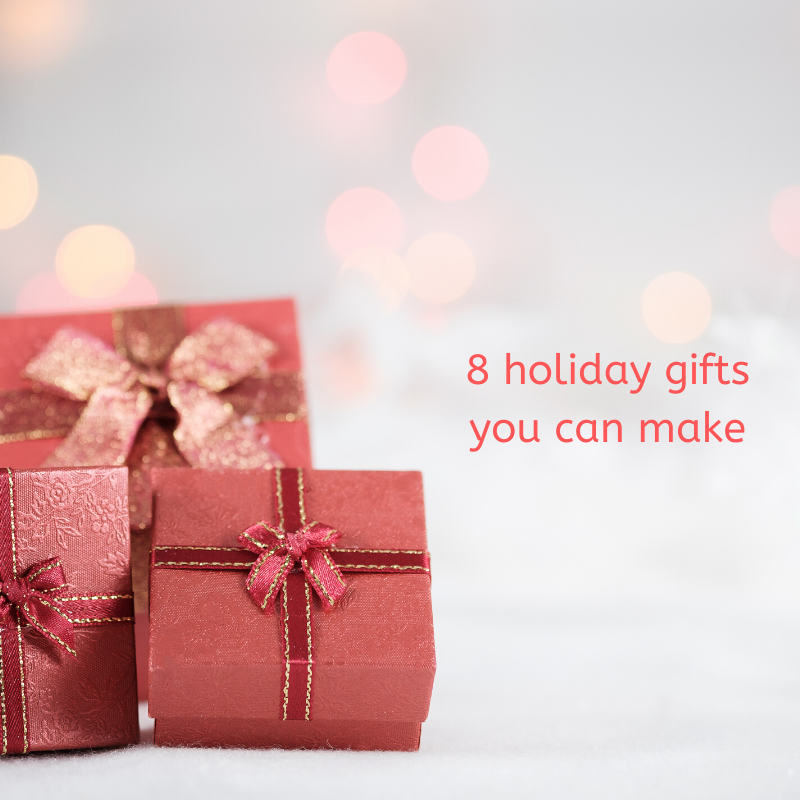 8 holiday gifts you can make