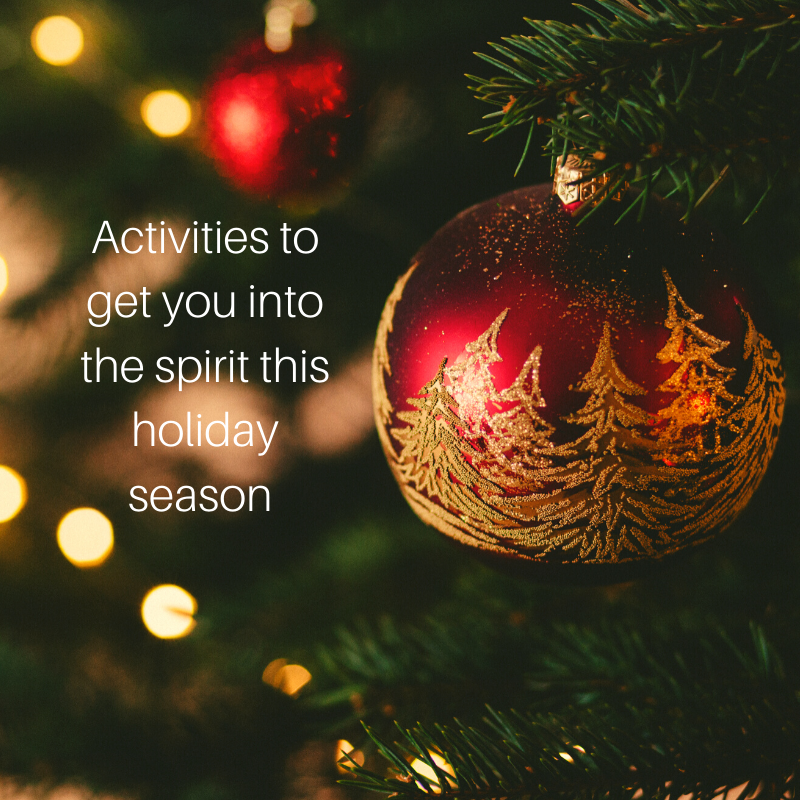 Activities to get you into the spirit this holiday season