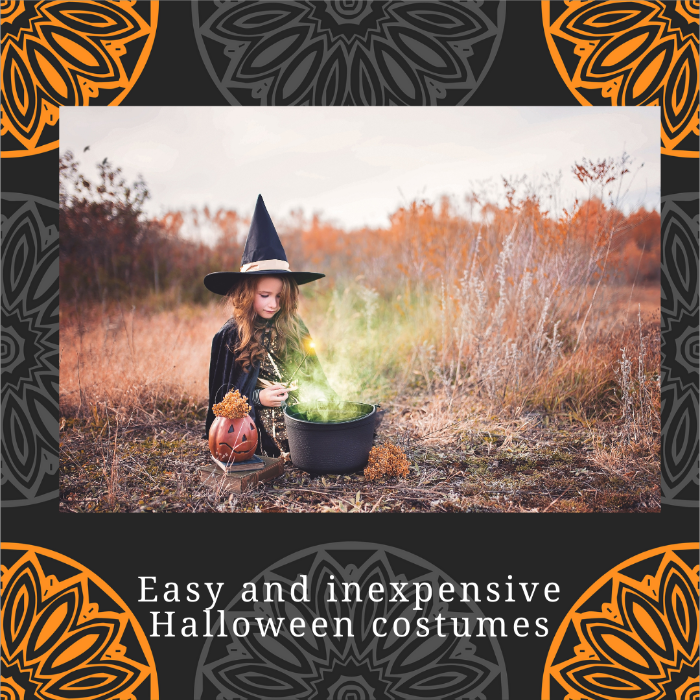 Easy and inexpensive Halloween costumes