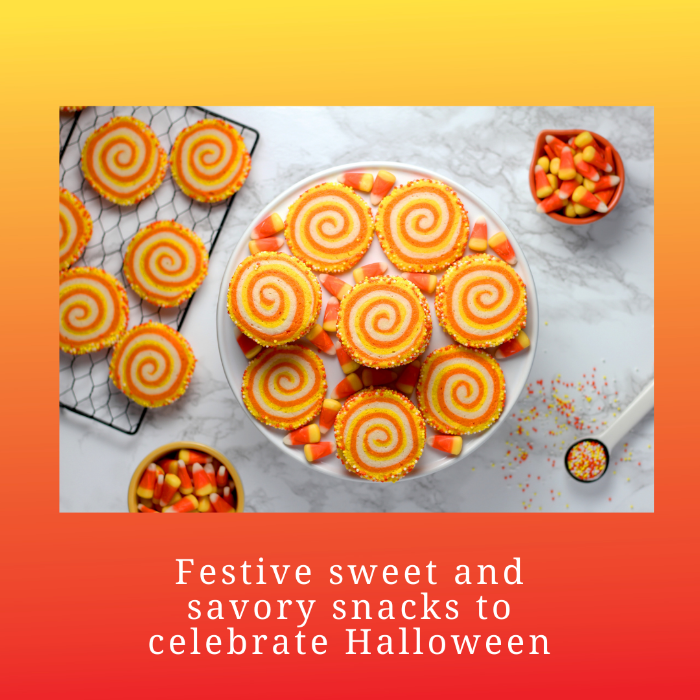 Festive sweet and savory snacks to celebrate Halloween