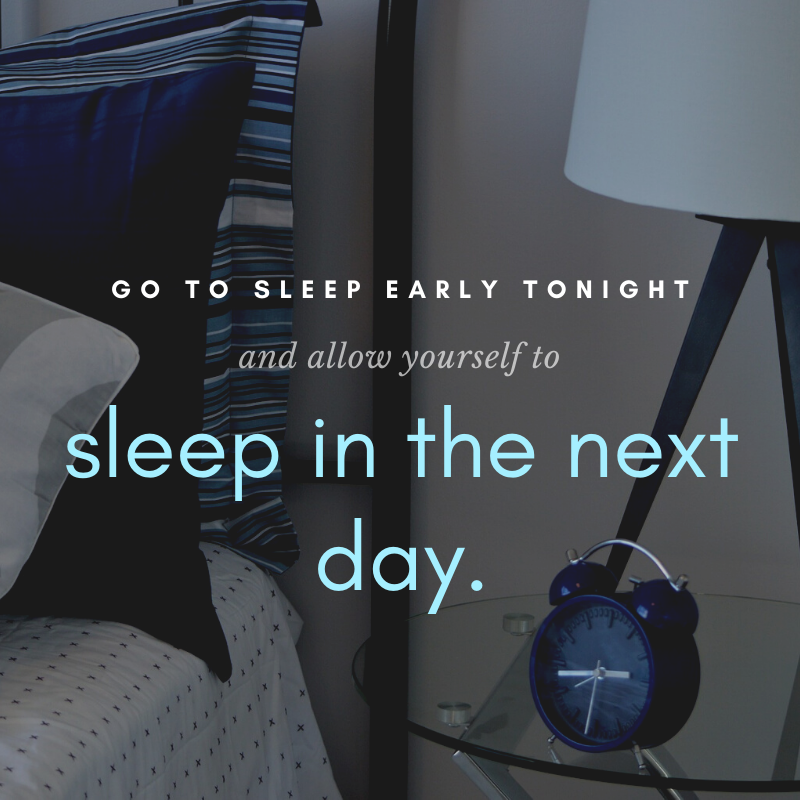 GO TO SLEEP EARLY TONIGHT

and allow yourself to

sleep in the next day.