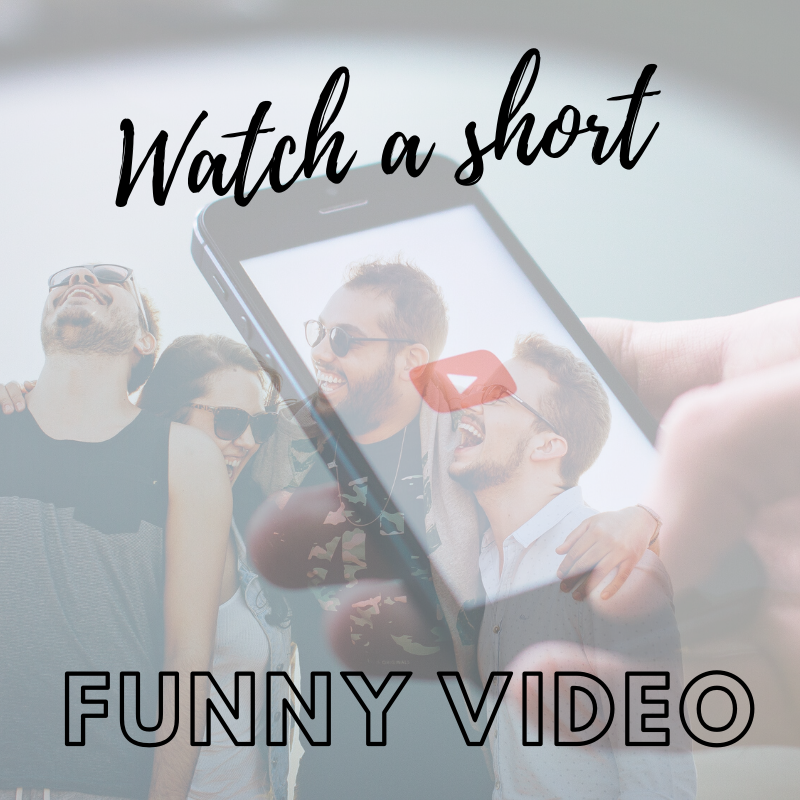 Watch a short

FUNNY VIDEO