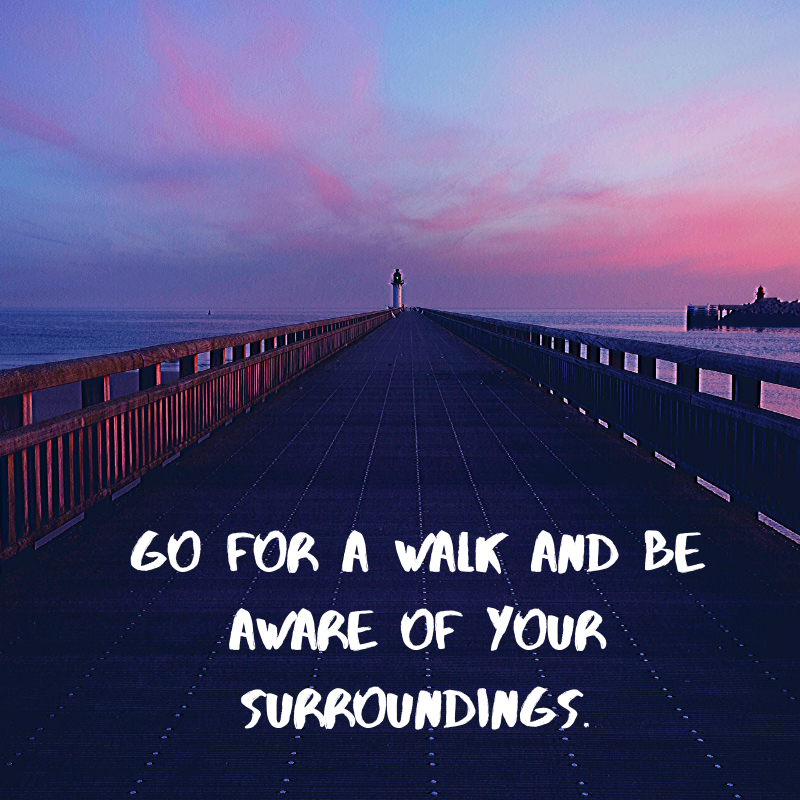 GO FOR A WALK AND BE AWARE OF YOUR SURROUNDINGS.