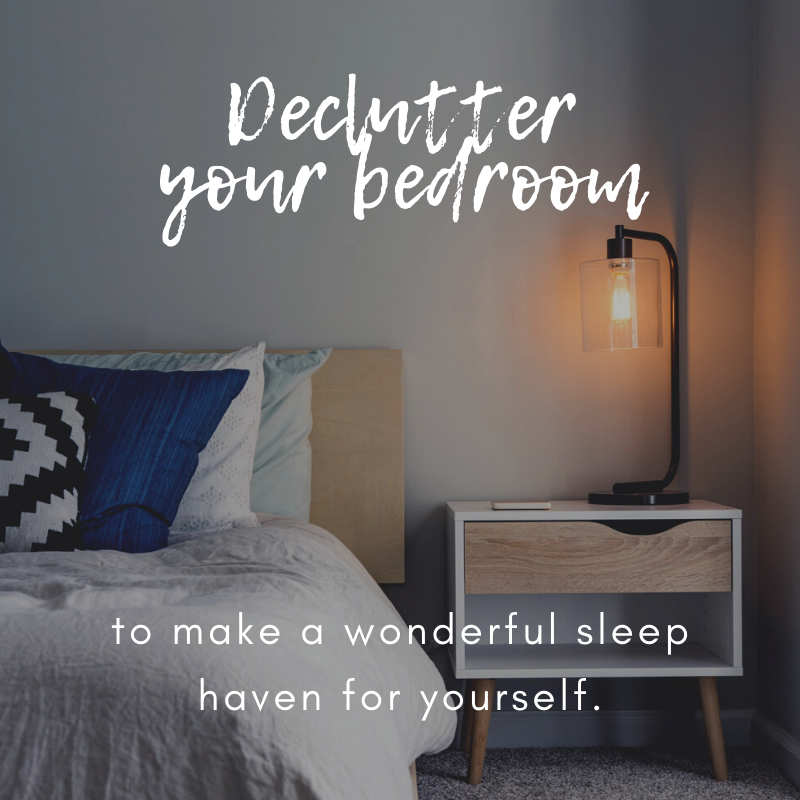 Declutter your bedroom

to make a wonderful sleep haven for yourself.