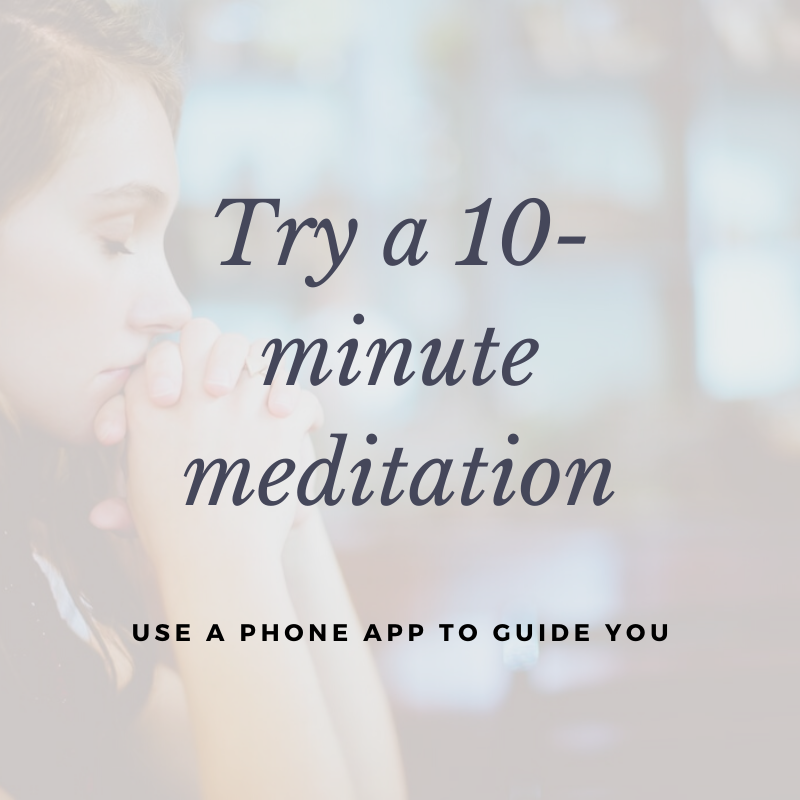 Try a 10-minute meditation

USE A PHONE APP TO GUIDE YOU